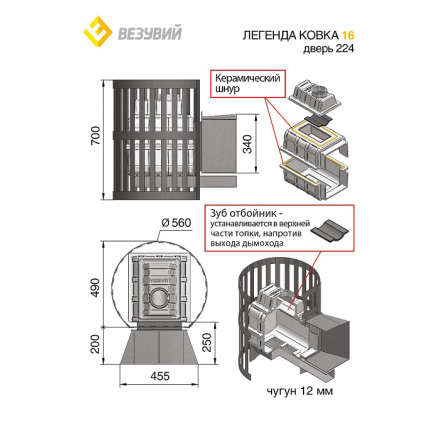 ВЕЗУВИЙ

ЛЕГЕНДА КОВКА 16
дверь 224

Керамический шнур

700

340

Зуб отбойник - устанавливается в верхней части топки, напротив выхода дымохода

Ø 560

490

200

250

455

чугун 12 мм